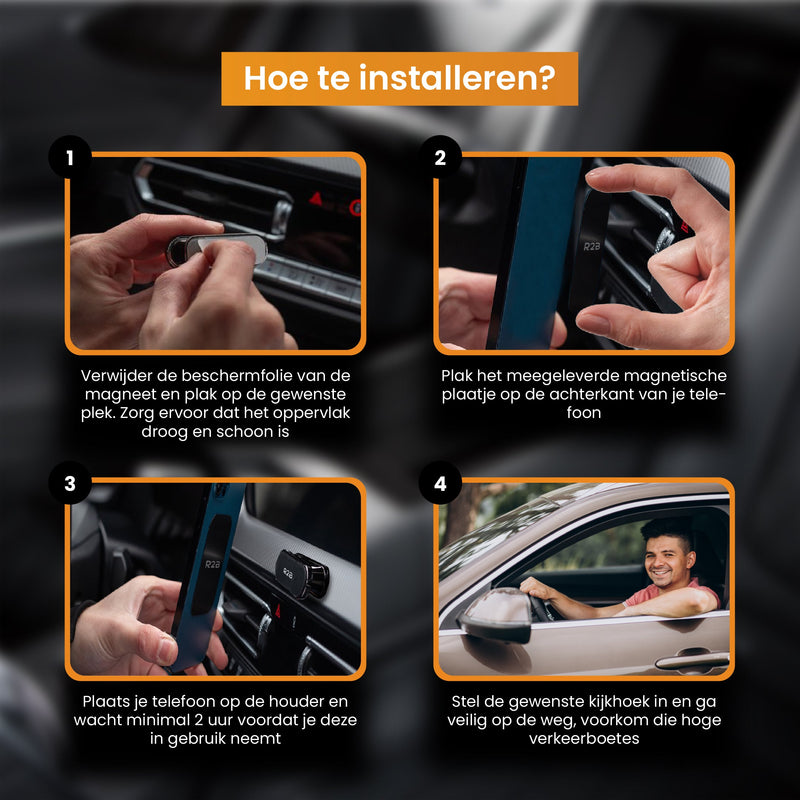 Hoe te installeren?

1

Verwijder de beschermfolie van de magneet en plak op de gewenste plek. Zorg ervoor dat het oppervlak droog en schoon is

2

R2B

Plak het meegeleverde magnetische plaatje op de achterkant van je telefoon

3

R2B

R2B

Plaats je telefoon op de houder en wacht minimal 2 uur voordat je deze in gebruik neemt

4

Stel de gewenste kijkhoek in en ga veilig op de weg, voorkom die hoge verkeerboetes