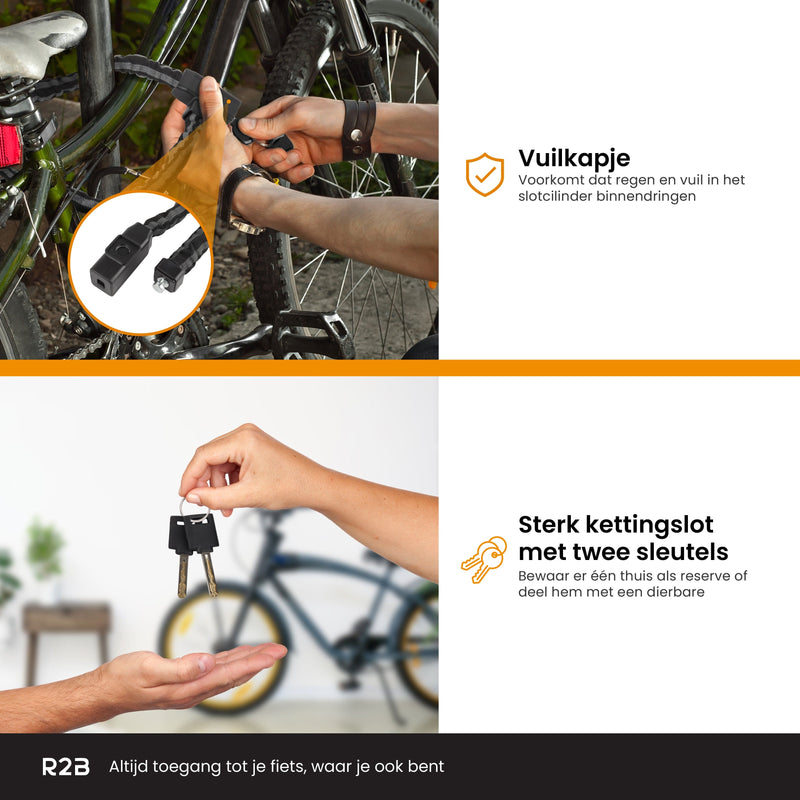 Vuilkapje
Voorkomt dat regen en vuil in het slotcilinder binnendringen

Sterk kettingslot met twee sleutels
Bewaar er één thuis als reserve of deel hem met een dierbare

R2B Altijd toegang tot je fiets, waar je ook bent