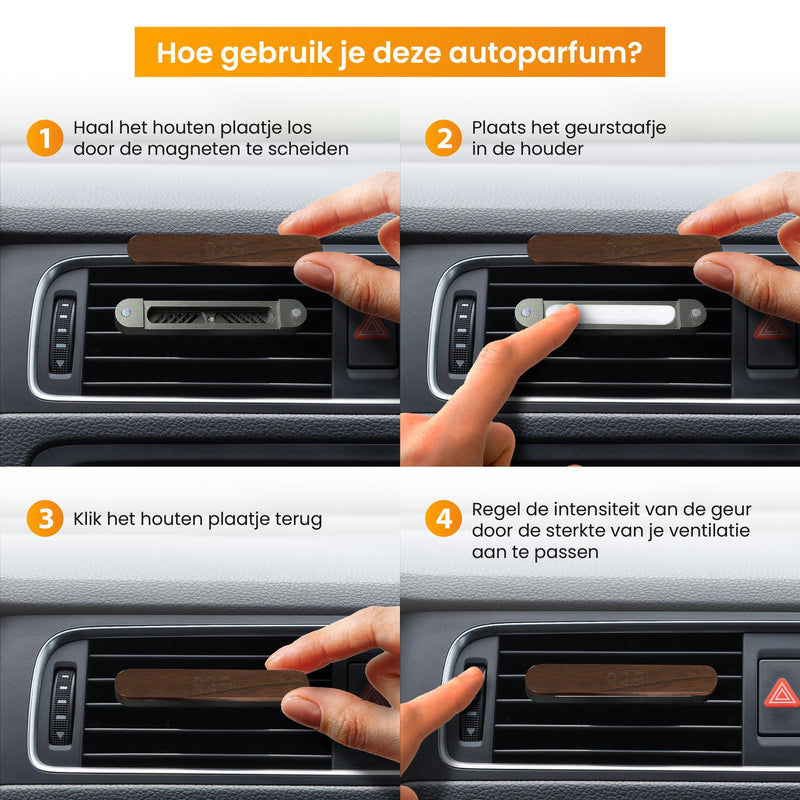 Hoe gebruik je deze autoparfum?

1 Haal het houten plaatje los door de magneten te scheiden

2 Plaats het geurstaafje in de houder

3 Klik het houten plaatje terug

4 Regel de intensiteit van de geur door de sterkte van je ventilatie aan te passen