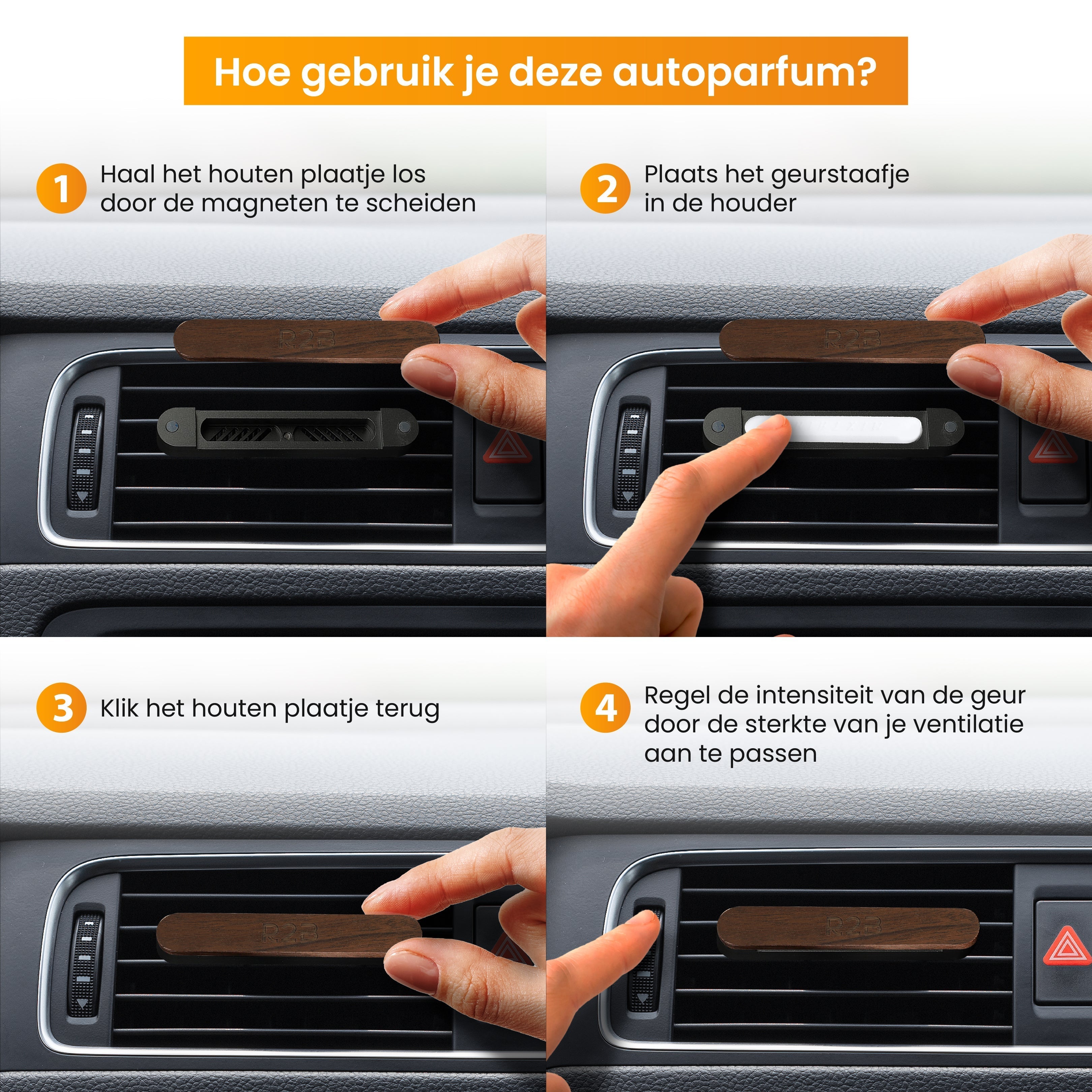 Hoe gebruik je deze autoparfum?

1 Haal het houten plaatje los door de magneten te scheiden

R2B

2 Plaats het geurstaafje in de houder

R2B

3 Klik het houten plaatje terug

R2B

4 Regel de intensiteit van de geur door de sterkte van je ventilatie aan te passen

R2B