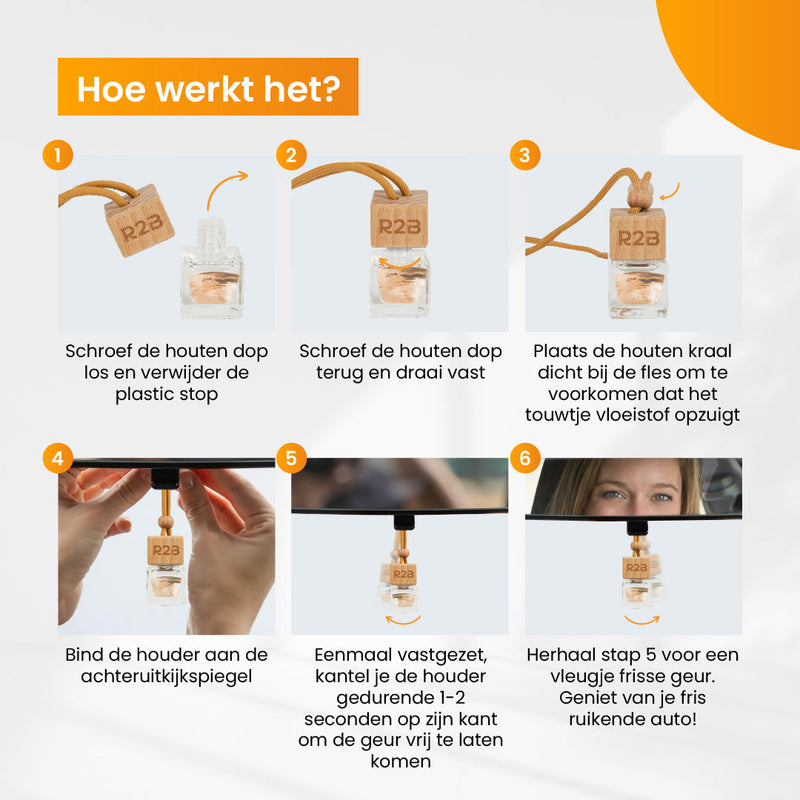 Hoe werkt het?

1

R2B

Schroef de houten dop los en verwijder de plastic stop

2

R2B

Schroef de houten dop terug en draai vast

3

R2B

Plaats de houten kraal dicht bij de fles om te voorkomen dat het touwtje vloeistof opzuigt

4

R2B

Bind de houder aan de achteruitkijkspiegel

5

R2B

Eenmaal vastgezet, kantel je de houder gedurende 1-2 seconden op zijn kant om de geur vrij te laten komen

6

R2B

Herhaal stap 5 voor een vleugje frisse geur. Geniet van je fris ruikende auto!