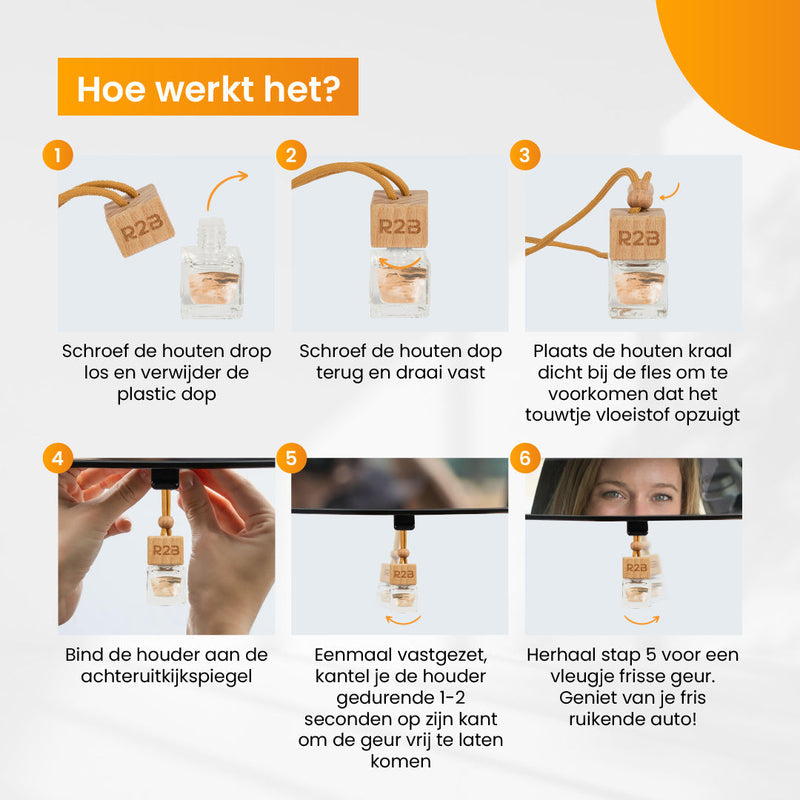 Hoe werkt het?

1

R2B

Schroef de houten drop los en verwijder de plastic dop

2

R2B

Schroef de houten dop terug en draai vast

3

R2B

Plaats de houten kraal dicht bij de fles om te voorkomen dat het touwtje vloeistof opzuigt

4

R2B

Bind de houder aan de achteruitkijkspiegel

5

R2B

Eenmaal vastgezet, kantel je de houder gedurende 1-2 seconden op zijn kant om de geur vrij te laten komen

6

R2B

Herhaal stap 5 voor een vleugje frisse geur. Geniet van je fris ruikende auto!